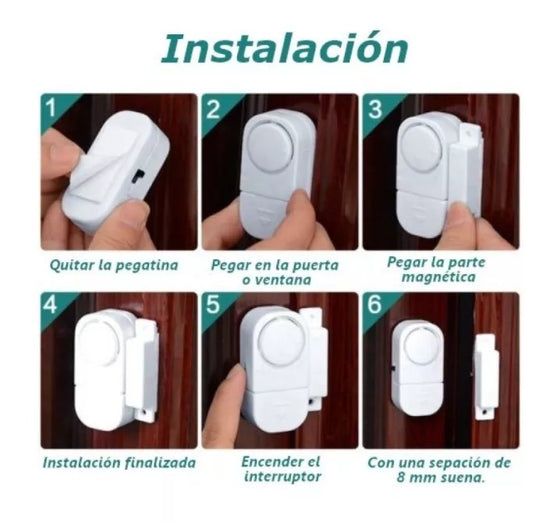 Instalación

1

Quitar la pegatina

2

Pegar en la puerta o ventana

3

Pegar la parte magnética

4

Instalación finalizada

5

Encender el interruptor

6

Con una sepación de 8 mm suena.